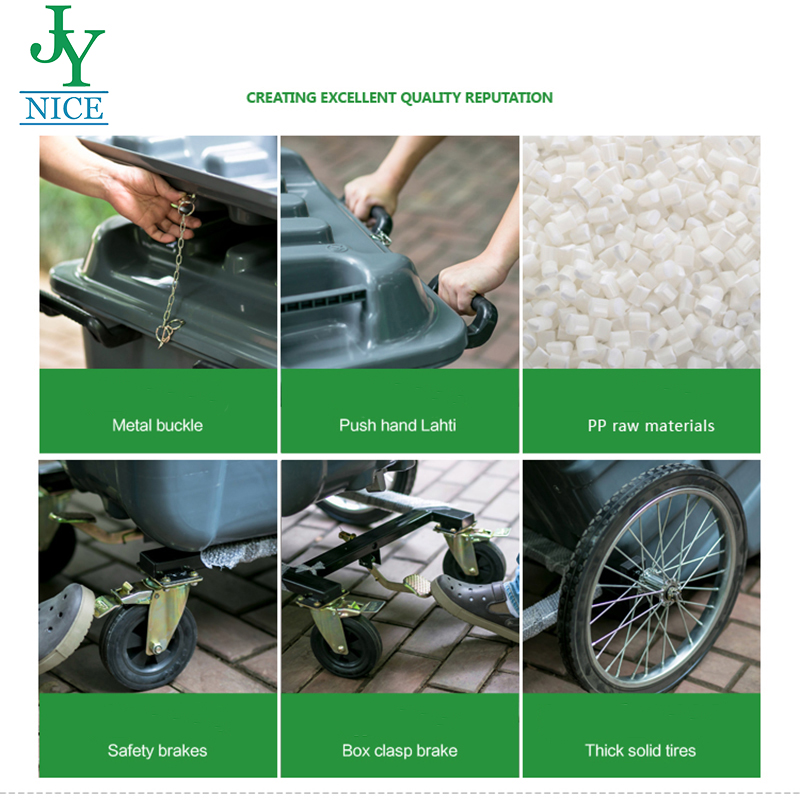 JY
NICE

CREATING EXCELLENT QUALITY REPUTATION

Metal buckle

Push hand Lahti

PP raw materials

Safety brakes

Box clasp brake

Thick solid tires